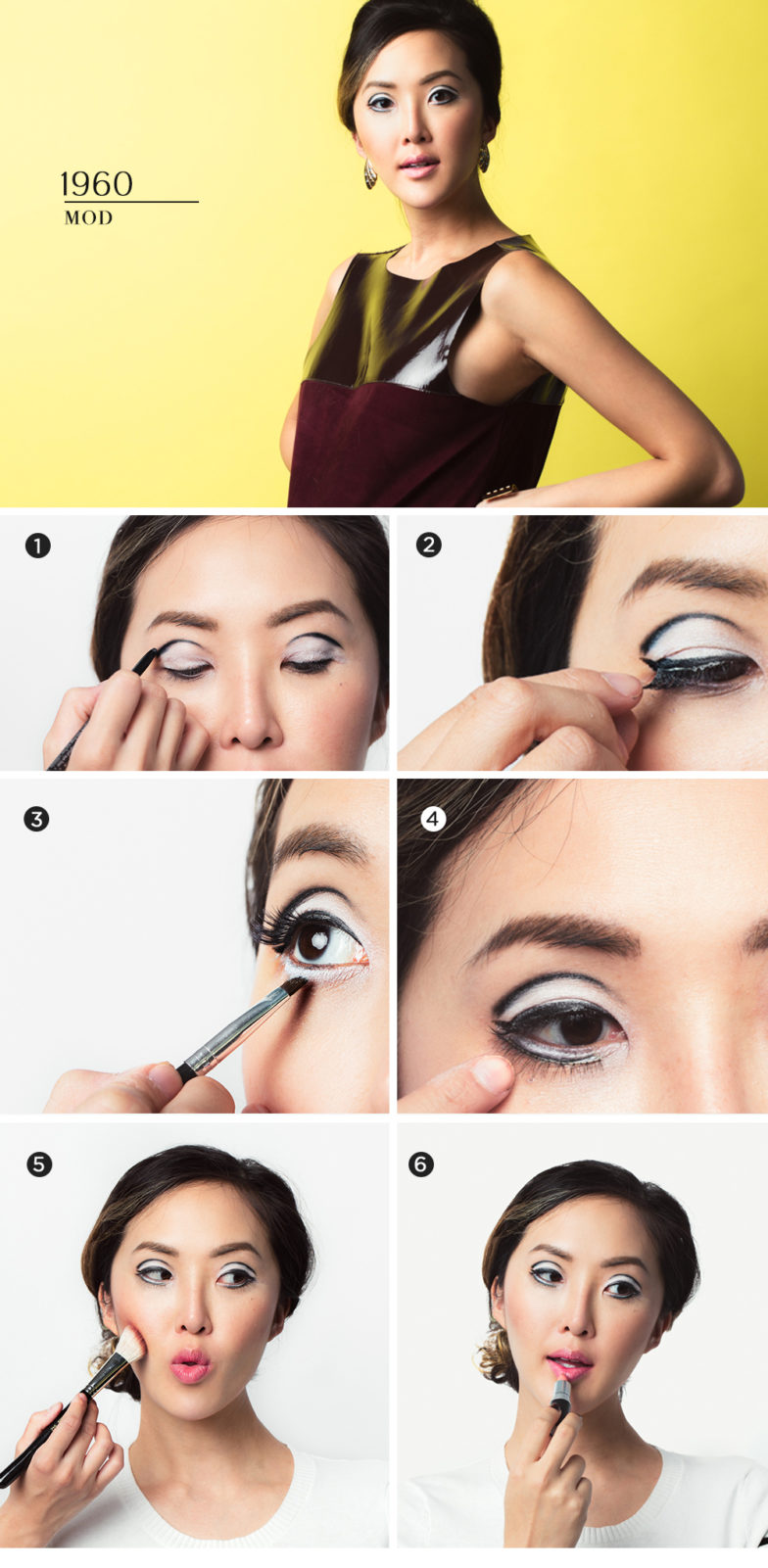 1960
MOD

1

2

3

4

5

6